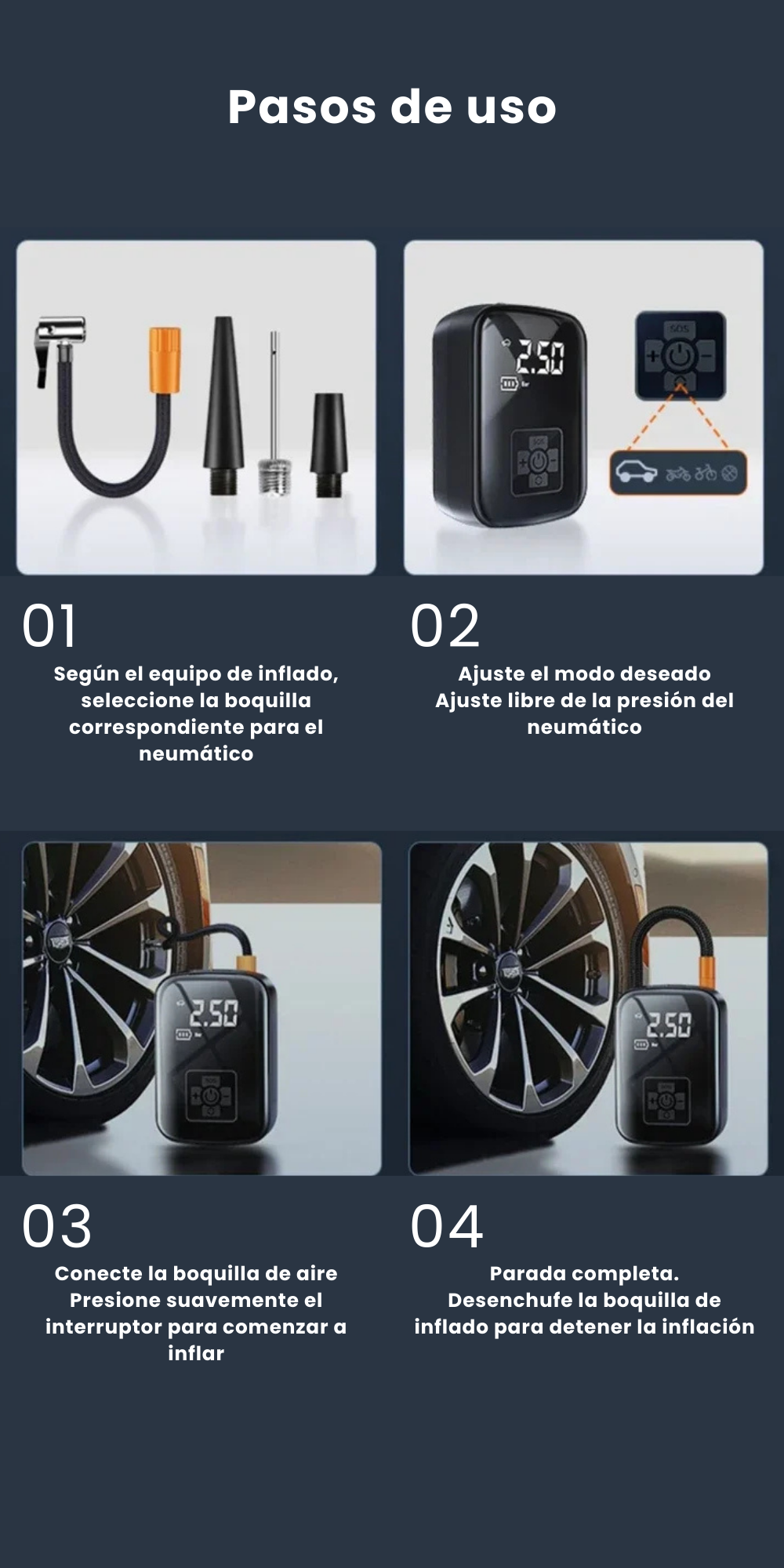 Pasos de uso

2.50

SOS

01
Según el equipo de inflado, seleccione la boquilla correspondiente para el neumático

02
Ajuste el modo deseado
Ajuste libre de la presión del neumático

2.50

2.50

03
Conecte la boquilla de aire
Presione suavemente el interruptor para comenzar a inflar

04
Parada completa.
Desenchufe la boquilla de inflado para detener la inflación