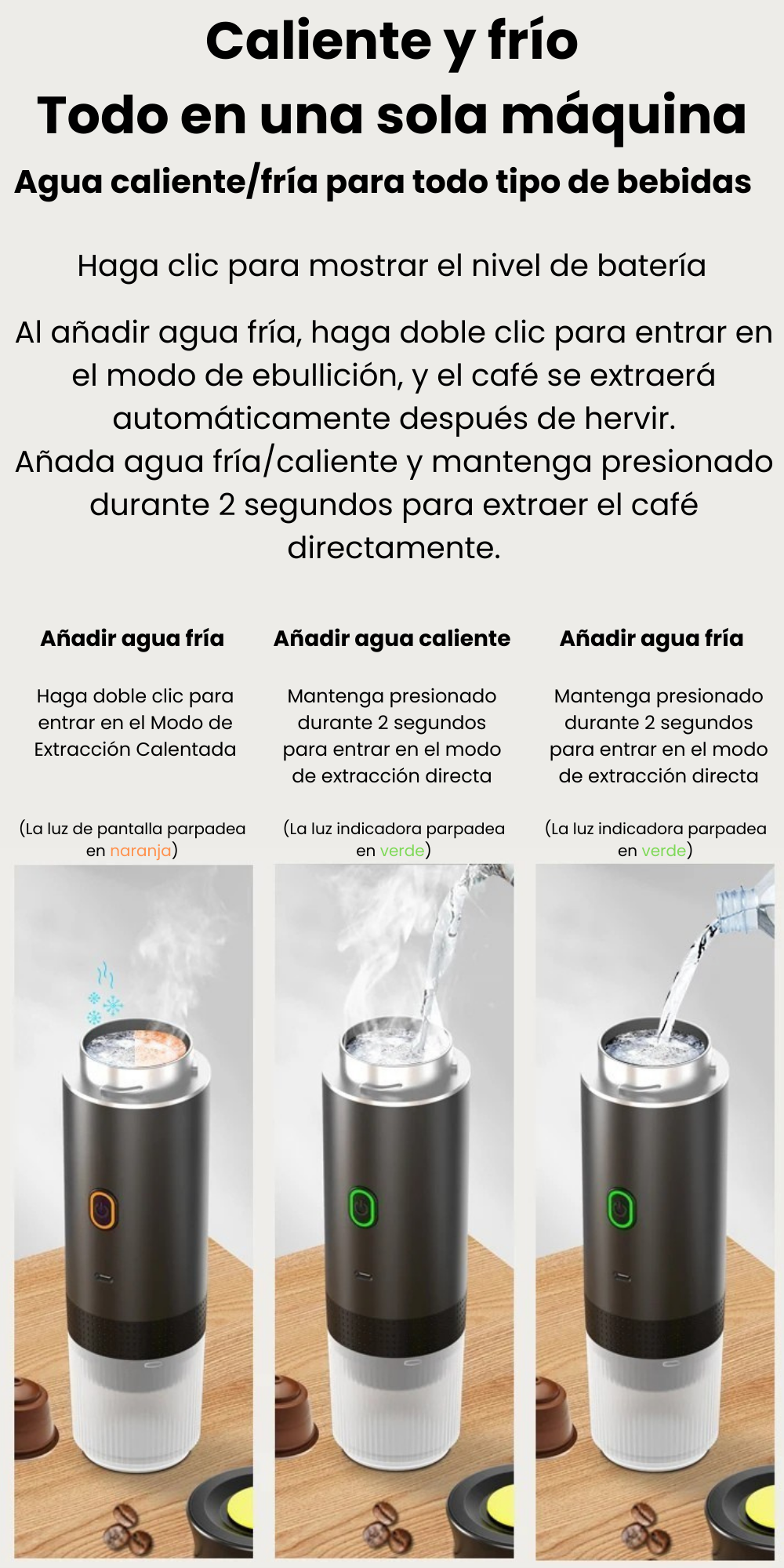 Caliente y frío
Todo en una sola máquina
Agua caliente/fría para todo tipo de bebidas

Haga clic para mostrar el nivel de batería

Al añadir agua fría, haga doble clic para entrar en el modo de ebullición, y el café se extraerá automáticamente después de hervir.
Añada agua fría/caliente y mantenga presionado durante 2 segundos para extraer el café directamente.

Añadir agua fría

Haga doble clic para entrar en el Modo de Extracción Calentada

(La luz de pantalla parpadea en naranja)

Añadir agua caliente

Mantenga presionado durante 2 segundos para entrar en el modo de extracción directa

(La luz indicadora parpadea en verde)

Añadir agua fría

Mantenga presionado durante 2 segundos para entrar en el modo de extracción directa

(La luz indicadora parpadea en verde)